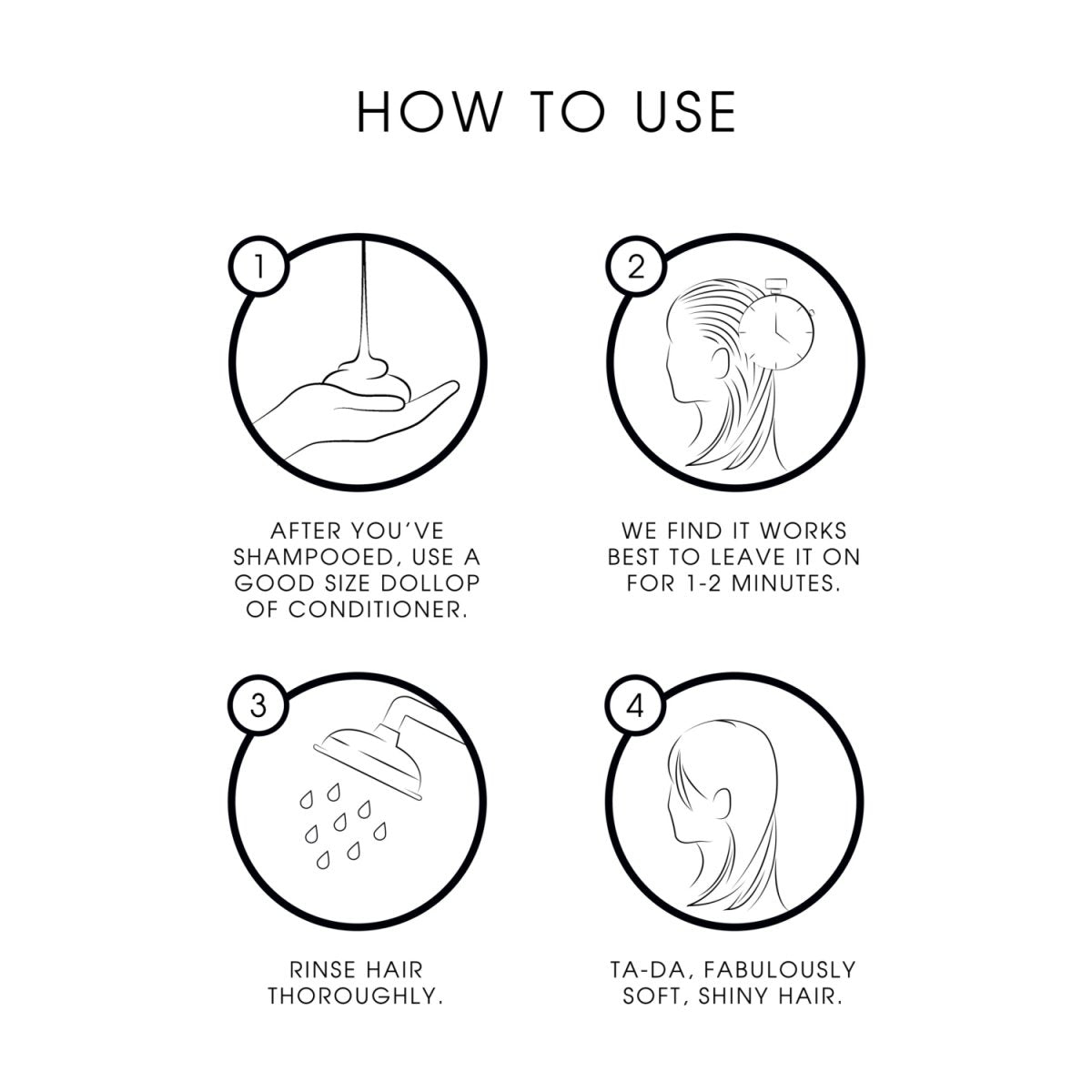 HOW TO USE

1

AFTER YOU'VE SHAMPOOED, USE A GOOD SIZE DOLLOP OF CONDITIONER.

2

WE FIND IT WORKS BEST TO LEAVE IT ON FOR 1-2 MINUTES.

3

RINSE HAIR THOROUGHLY.

4

TA-DA, FABULOUSLY SOFT, SHINY HAIR.