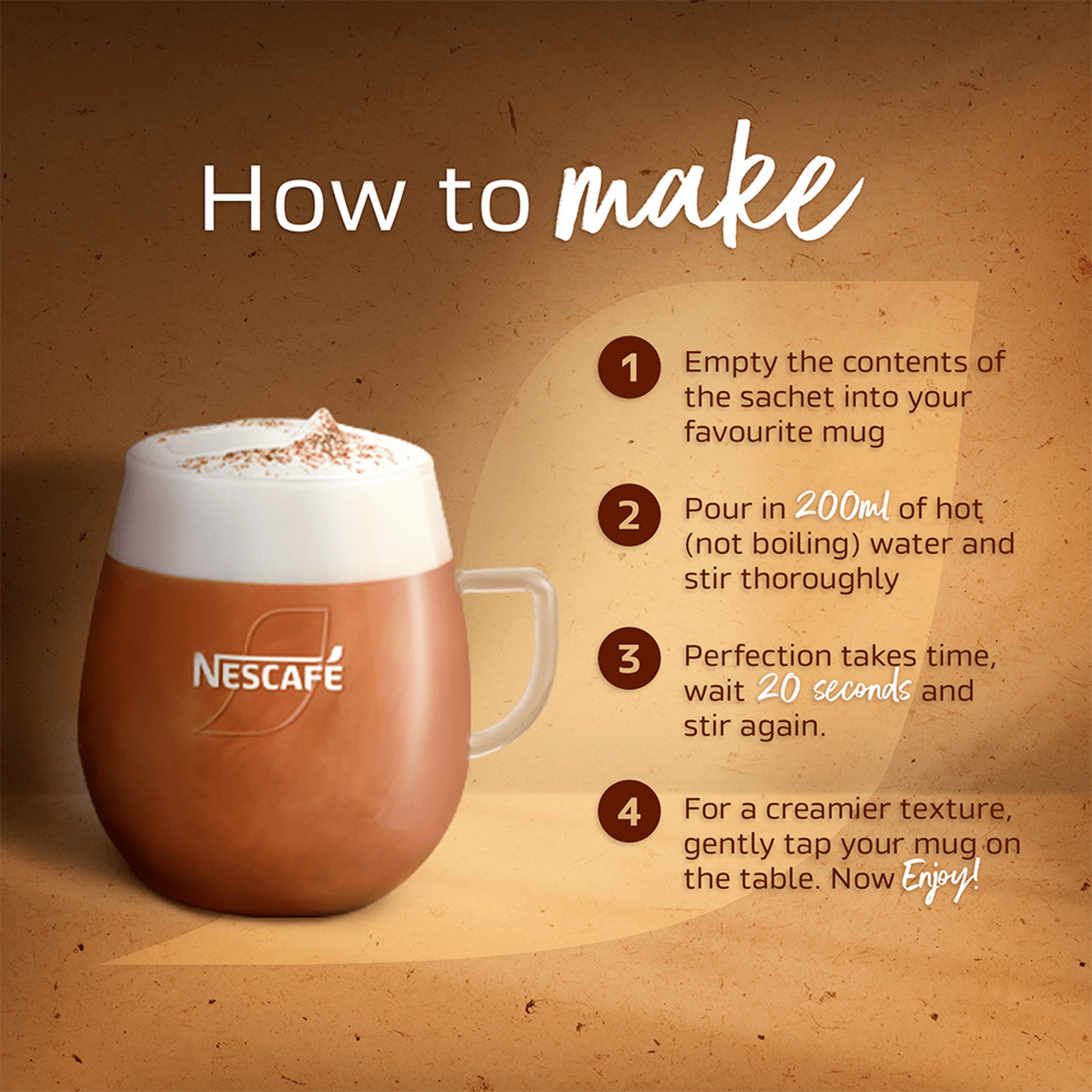 How to make

NESCAFÉ

1 Empty the contents of the sachet into your favourite mug

2 Pour in 200ml of hot (not boiling) water and stir thoroughly

3 Perfection takes time, wait 20 seconds and stir again.

4 For a creamier texture, gently tap your mug on the table. Now Enjoy!