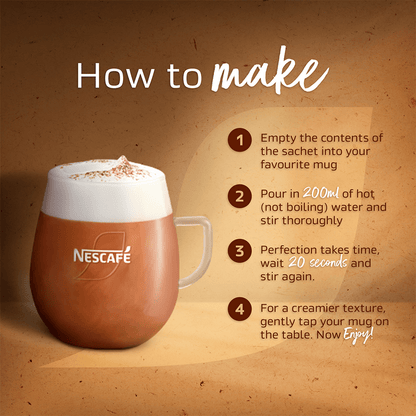 How to make

NESCAFÉ

1 Empty the contents of the sachet into your favourite mug

2 Pour in 200ml of hot (not boiling) water and stir thoroughly

3 Perfection takes time, wait 20 seconds and stir again.

4 For a creamier texture, gently tap your mug on the table. Now Enjoy!