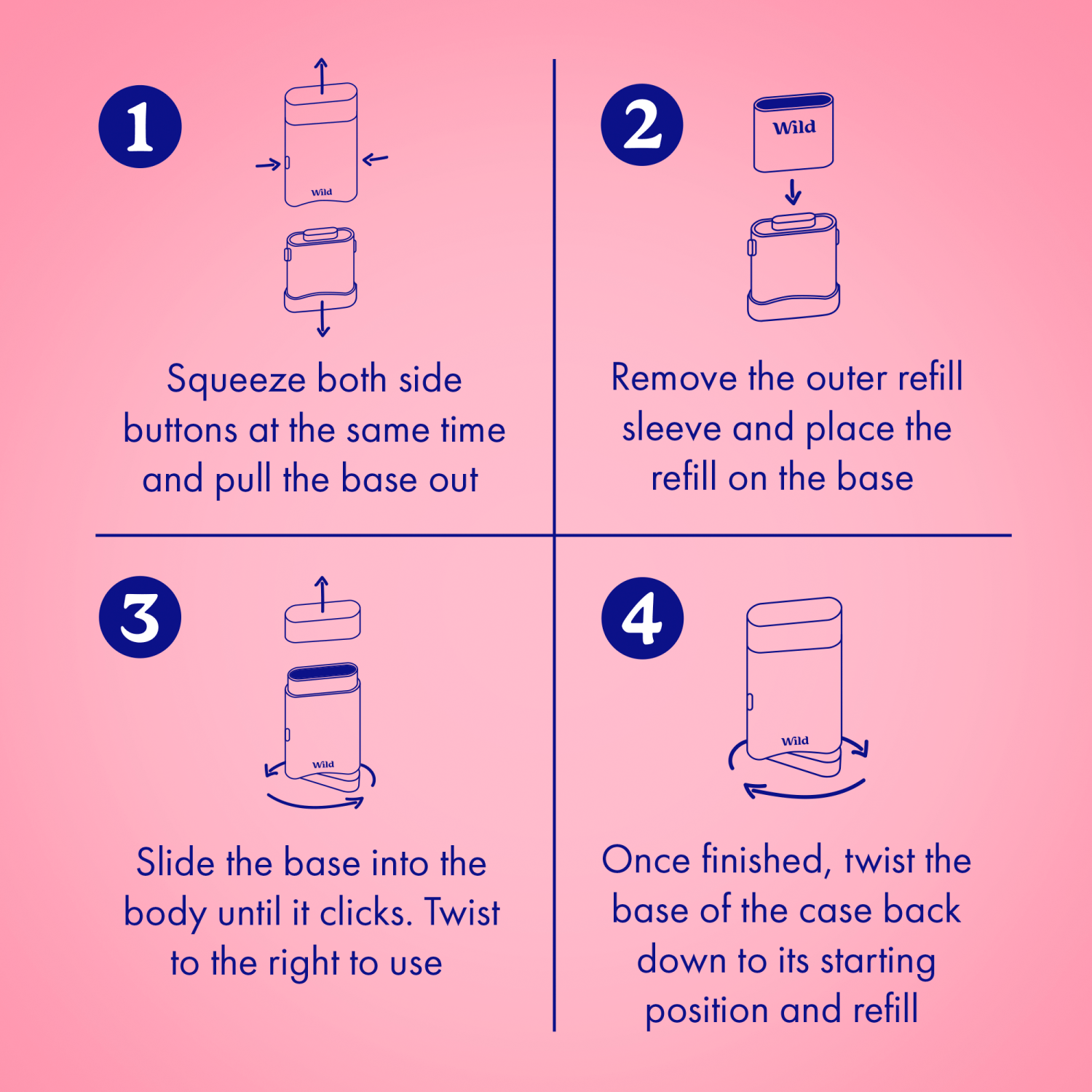 1

Wild

Squeeze both side buttons at the same time and pull the base out

2

Wild

Remove the outer refill sleeve and place the refill on the base

3

Wild

Slide the base into the body until it clicks. Twist to the right to use

4

Wild

Once finished, twist the base of the case back down to its starting position and refill